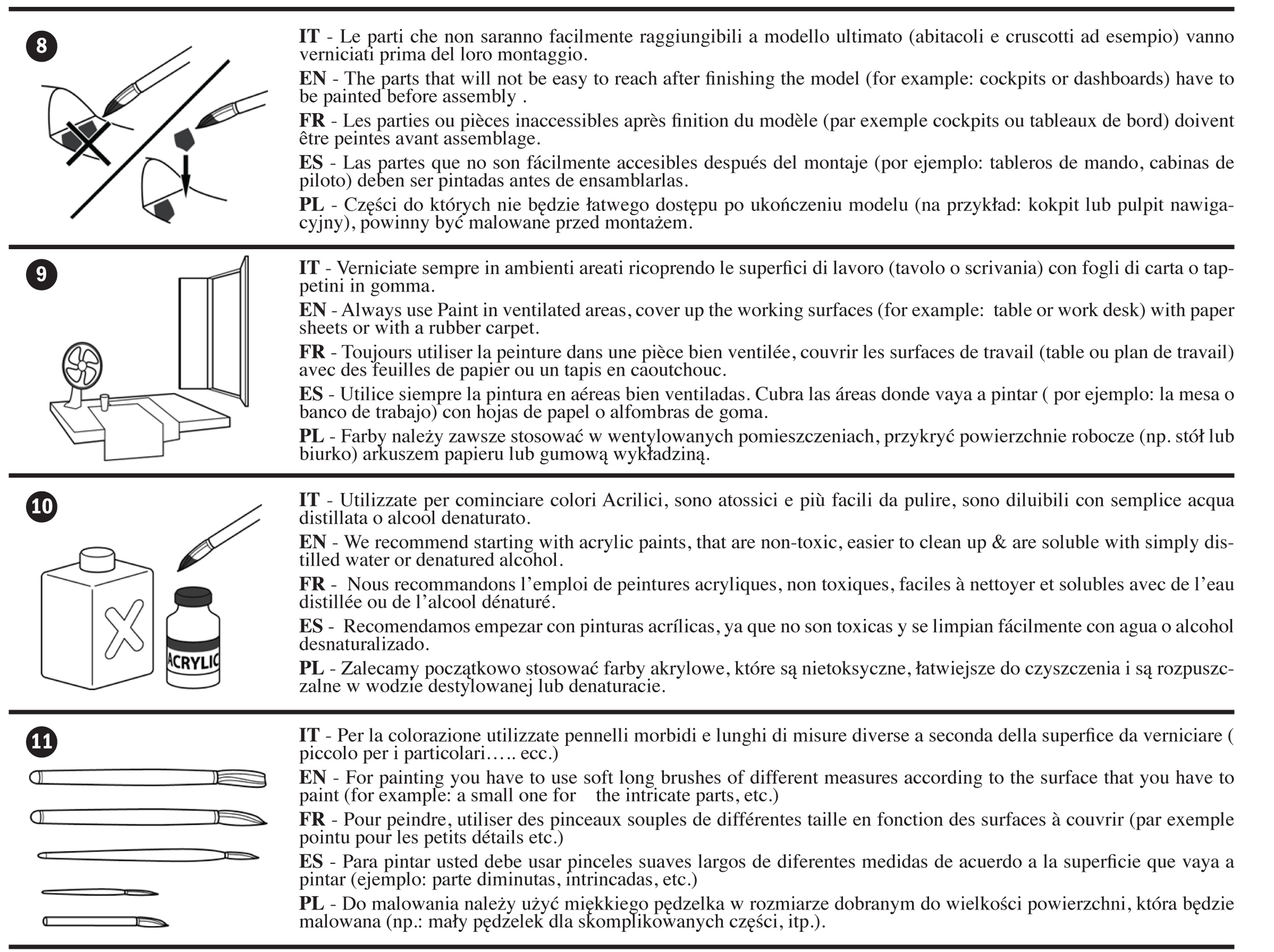 8

IT - Le parti che non saranno facilmente raggiungibili a modello ultimato (abitacoli e cruscotti ad esempio) vanno verniciati prima del loro montaggio.

EN - The parts that will not be easy to reach after finishing the model (for example: cockpits or dashboards) have to be painted before assembly .

FR - Les parties ou pièces inaccessibles après finition du modèle (par exemple cockpits ou tableaux de bord) doivent être peintes avant assemblage.

ES - Las partes que no son fácilmente accesibles después del montaje (por ejemplo: tableros de mando, cabinas de piloto) deben ser pintadas antes de ensamblarlas.

PL - Części do których nie będzie łatwego dostępu po ukończeniu modelu (na przykład: kokpit lub pulpit nawigacyjny), powinny być malowane przed montażem.

9

IT - Verniciate sempre in ambienti areati ricoprendo le superfici di lavoro (tavolo o scrivania) con fogli di carta o tappetini in gomma.

EN - Always use Paint in ventilated areas, cover up the working surfaces (for example: table or work desk) with paper sheets or with a rubber carpet.

FR - Toujours utiliser la peinture dans une pièce bien ventilée, couvrir les surfaces de travail (table ou plan de travail) avec des feuilles de papier ou un tapis en caoutchouc.

ES - Utilice siempre la pintura en aéreas bien ventiladas. Cubra las áreas donde vaya a pintar ( por ejemplo: la mesa o banco de trabajo) con hojas de papel o alfombras de goma.

PL - Farby należy zawsze stosować w wentylowanych pomieszczeniach, przykryć powierzchnie robocze (np. stół lub biurko) arkuszem papieru lub gumową wykładziną.

10

ACRYLIC

IT - Utilizzate per cominciare colori Acrilici, sono atossici e più facili da pulire, sono diluibili con semplice acqua distillata o alcool denaturato.

EN - We recommend starting with acrylic paints, that are non-toxic, easier to clean up & are soluble with simply distilled water or denatured alcohol.

FR - Nous recommandons l'emploi de peintures acryliques, non toxiques, faciles à nettoyer et solubles avec de l'eau distillée ou de l'alcool dénaturé.

ES - Recomendamos empezar con pinturas acrílicas, ya que no son toxicas y se limpian fácilmente con agua o alcohol desnaturalizado.

PL - Zalecamy początkowo stosować farby akrylowe, które są nietoksyczne, łatwiejsze do czyszczenia i są rozpuszczalne w wodzie destylowanej lub denaturacie.

11

IT - Per la colorazione utilizzate pennelli morbidi e lunghi di misure diverse a seconda della superfice da verniciare ( piccolo per i particolari….. ecc.)

EN - For painting you have to use soft long brushes of different measures according to the surface that you have to paint (for example: a small one for the intricate parts, etc.)

FR - Pour peindre, utiliser des pinceaux souples de différentes taille en fonction des surfaces à couvrir (par exemple pointu pour les petits détails etc.)

ES - Para pintar usted debe usar pinceles suaves largos de diferentes medidas de acuerdo a la superficie que vaya a pintar (ejemplo: parte diminutas, intrincadas, etc.)

PL - Do malowania należy użyć miękkiego pędzelka w rozmiarze dobranym do wielkości powierzchni, która będzie malowana (np.: mały pędzelek dla skomplikowanych części, itp.).